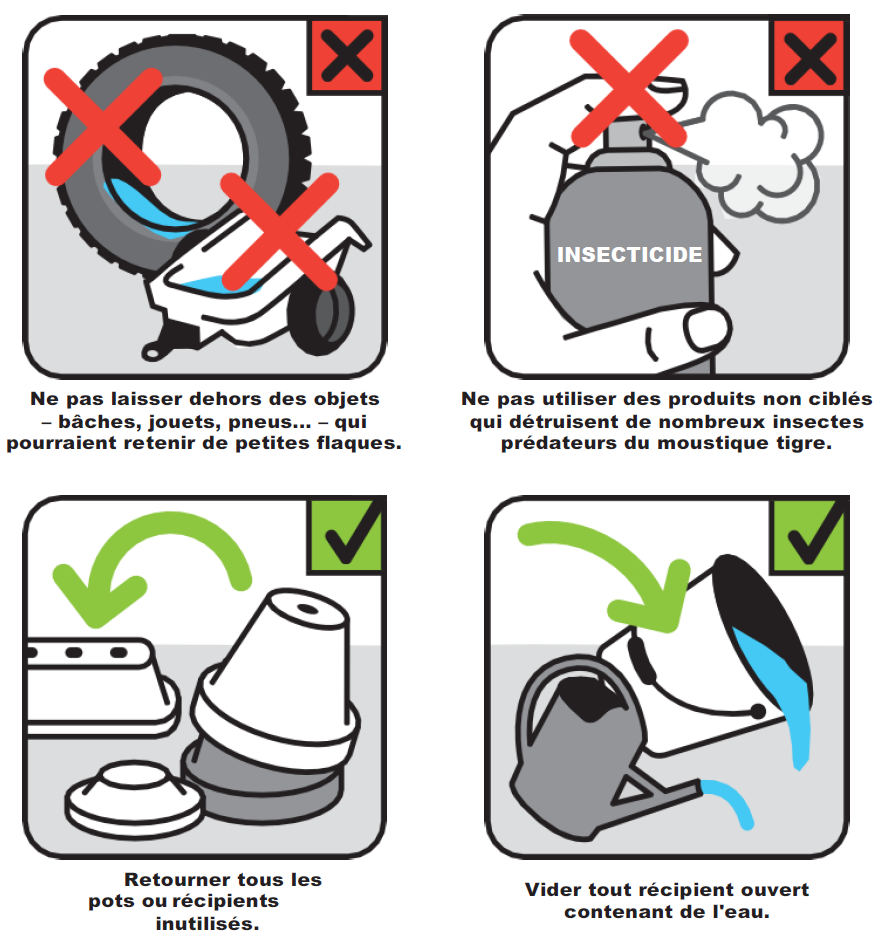 Ne pas laisser dehors des objets – bâches, jouets, pneus... – qui pourraient retenir de petites flaques.

INSECTICIDE

Ne pas utiliser des produits non ciblés qui détruisent de nombreux insectes prédateurs du moustique tigre.

Retourner tous les pots ou récipients inutilisés.

Vider tout récipient ouvert contenant de l'eau.