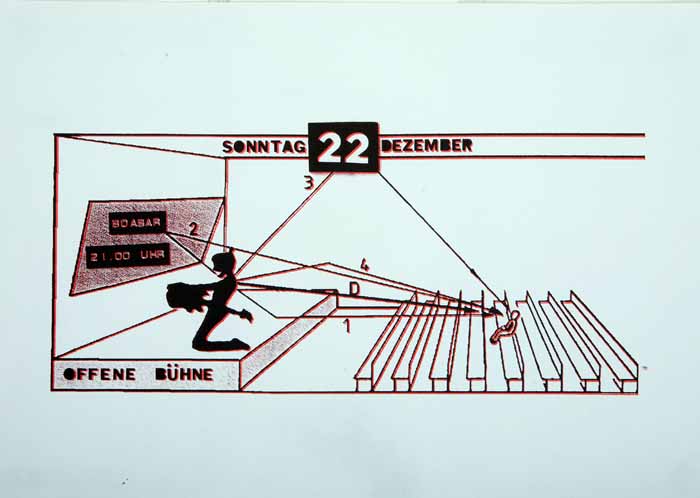 SONNTAG 22 DEZEMBER

3

BOABAR

2

21.00 UHR

4

D

1

OFFENE BÜHNE