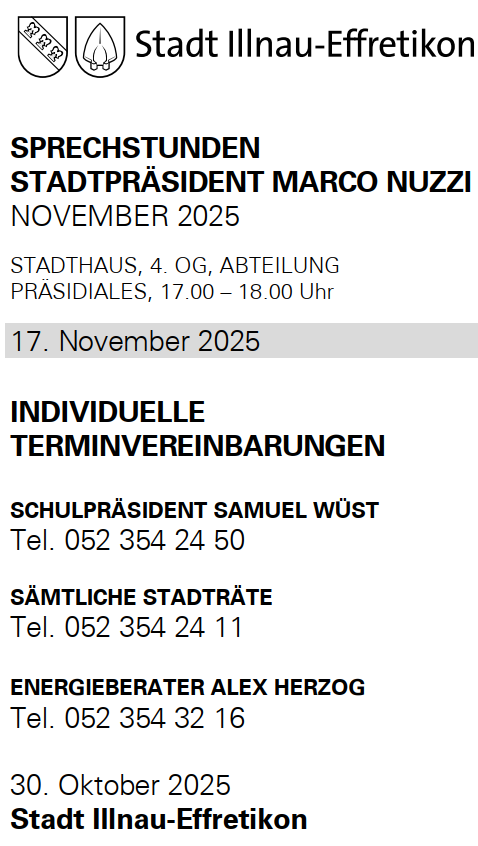 Stadt Illnau-Effretikon

SPRECHSTUNDEN
STADTPRÄSIDENT MARCO NUZZI
NOVEMBER 2025

STADTHAUS, 4. OG, ABTEILUNG PRÄSIDIALES, 17.00 – 18.00 Uhr

17. November 2025

INDIVIDUELLE
TERMINVEREINBARUNGEN

SCHULPRÄSIDENT SAMUEL WÜST
Tel. 052 354 24 50

SÄMTLICHE STADTRÄTE
Tel. 052 354 24 11

ENERGIEBERATER ALEX HERZOG
Tel. 052 354 32 16

30. Oktober 2025
Stadt Illnau-Effretikon